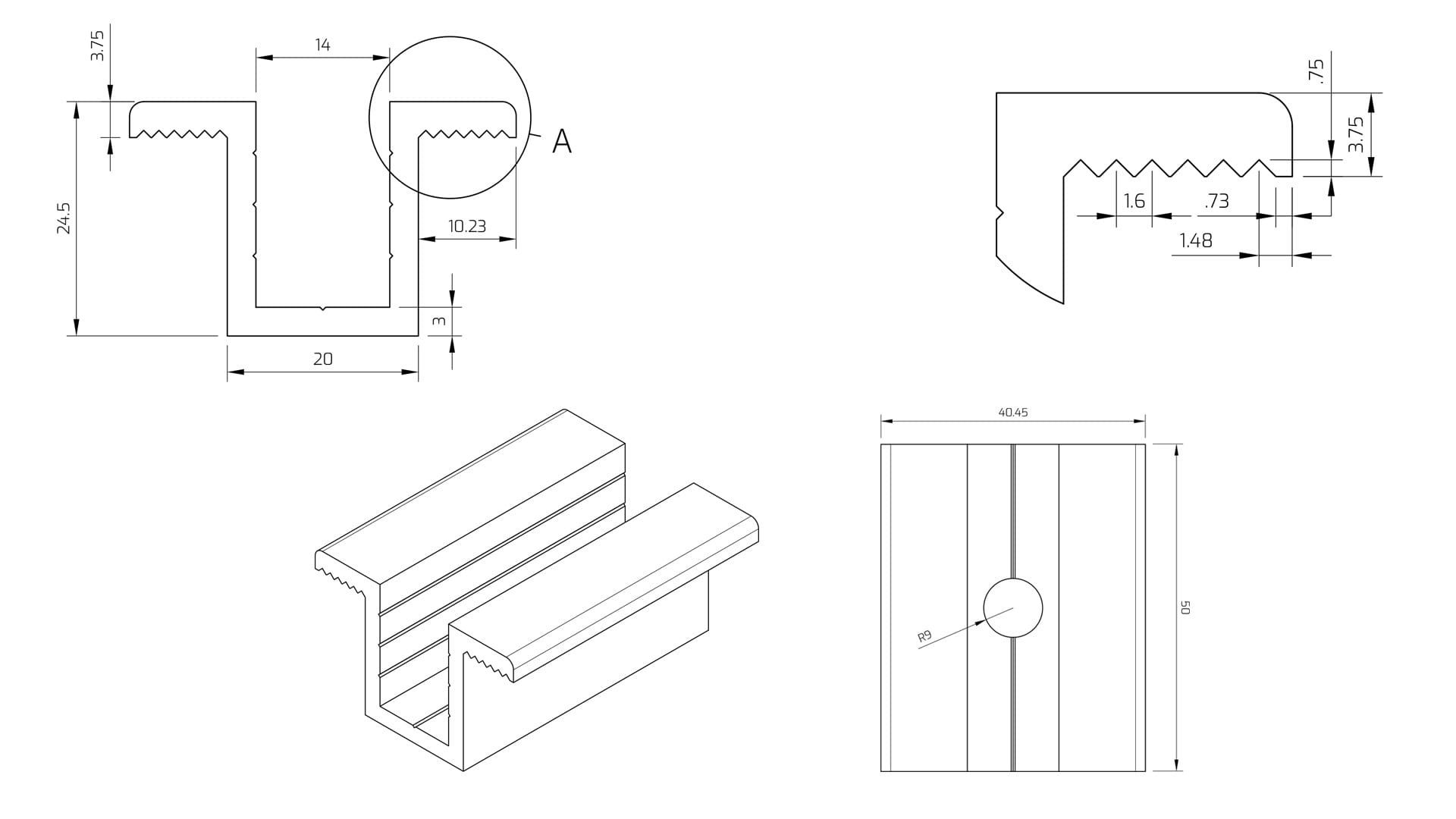 3.75
14
A
24.5
10.23
3
20
.75
3.75
1.6
.73
1.48
40.45
50
R9