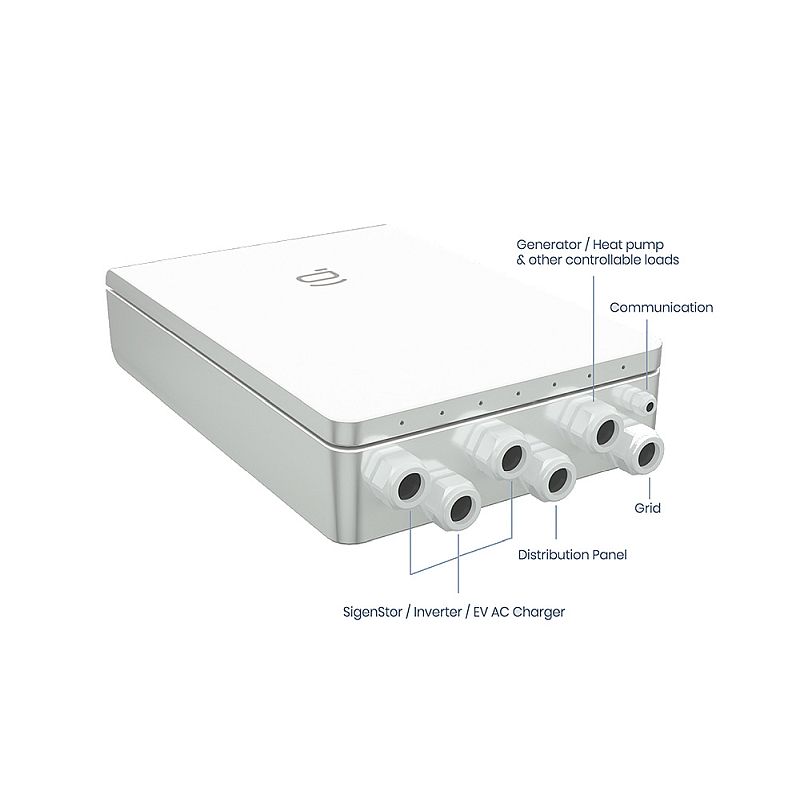 Generator / Heat pump
& other controllable loads

Communication

Grid

Distribution Panel

SigenStor / Inverter / EV AC Charger